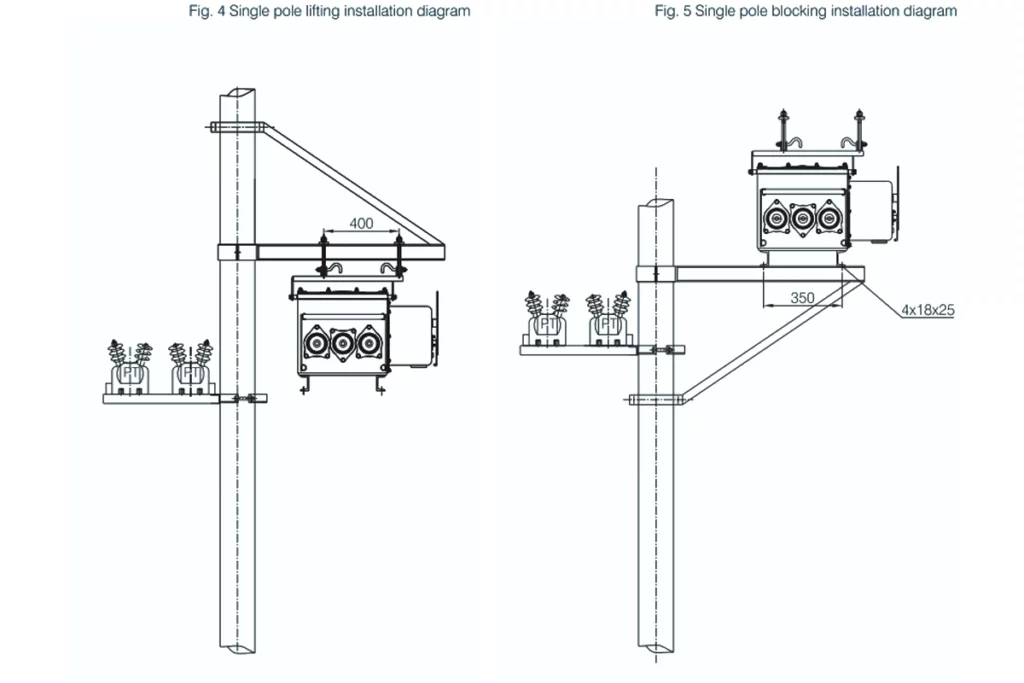 Fig. 4 Single pole lifting installation diagram

400

PT PT

Fig. 5 Single pole blocking installation diagram

350

4x18x25

PT PT